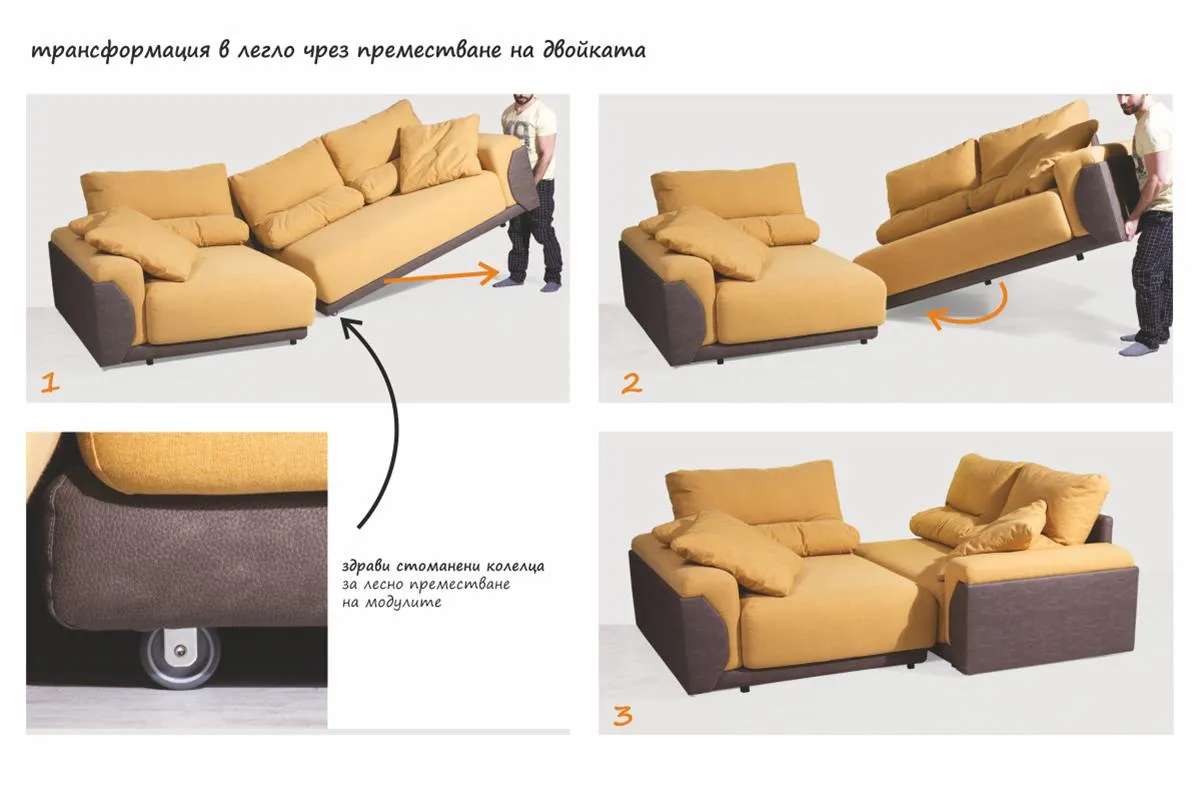 трансформация в легло чрез преместване на двойката

1

2

здрави стоманени колелца
за лесно преместване
на модулите

3