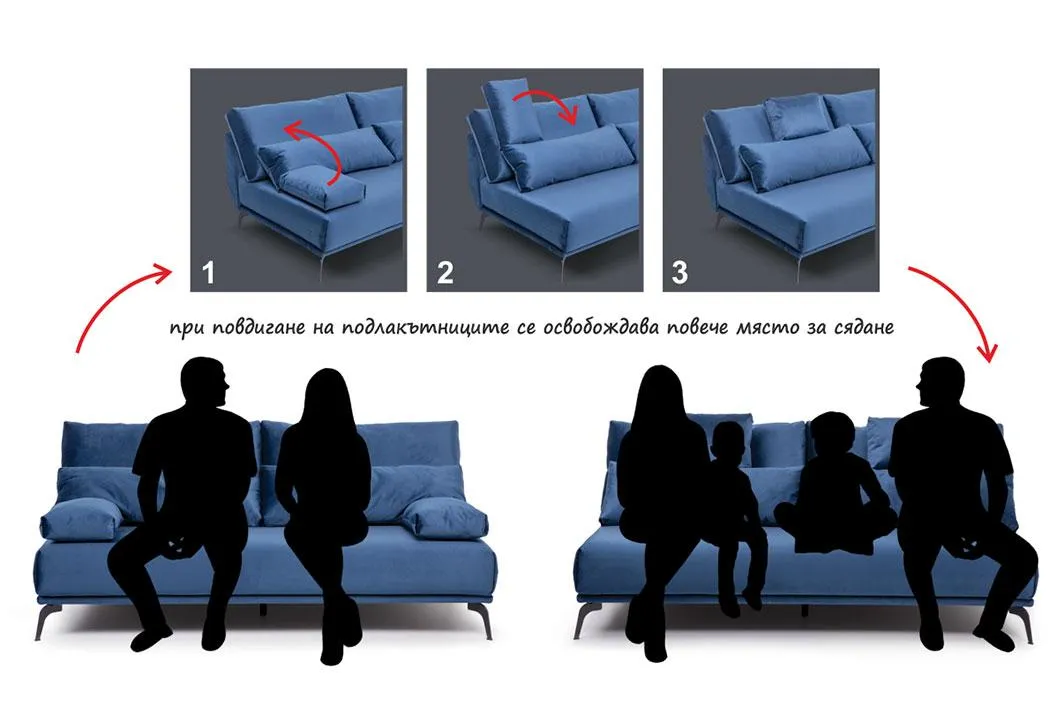 1

2

3

при повдигане на подлакътниците се освобождава повече място за сядане