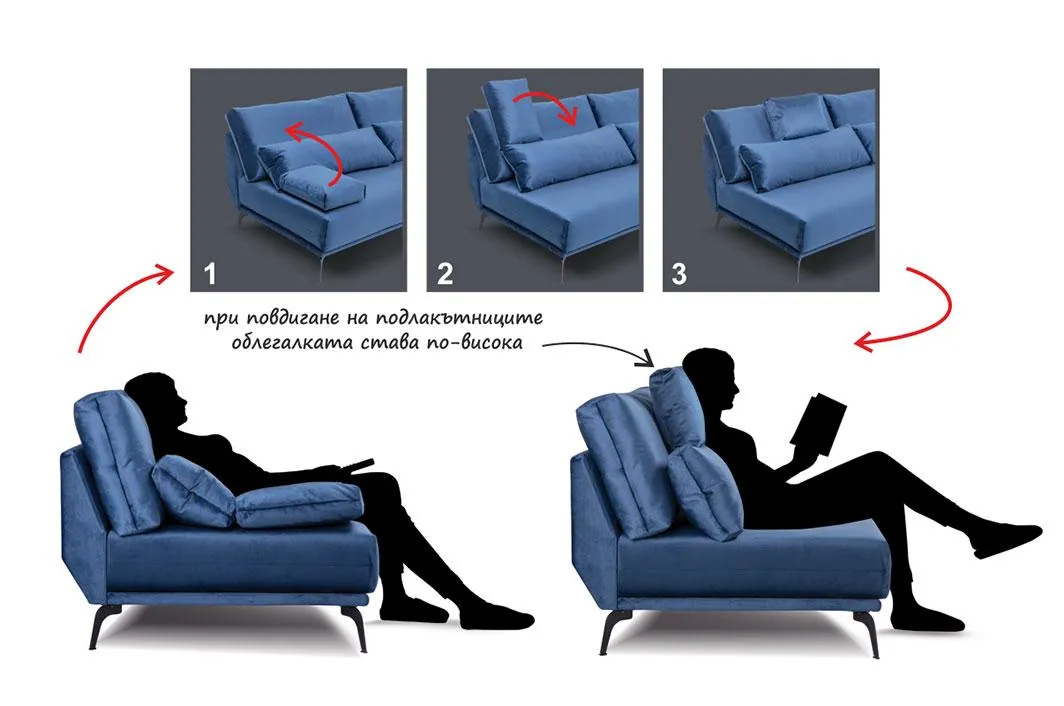 1

2

3

при повдигане на подлакътниците облегалката става по-висока